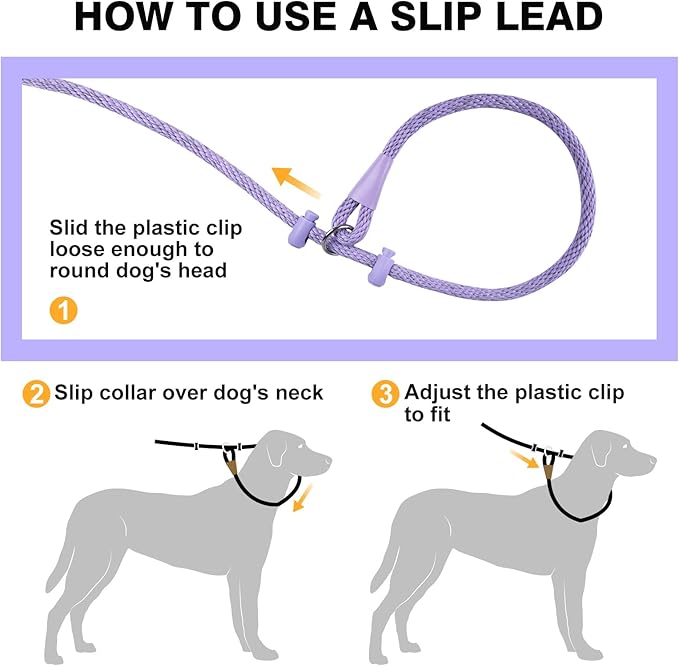 HOW TO USE A SLIP LEAD

Slid the plastic clip loose enough to round dog's head

1

2 Slip collar over dog's neck

3 Adjust the plastic clip to fit