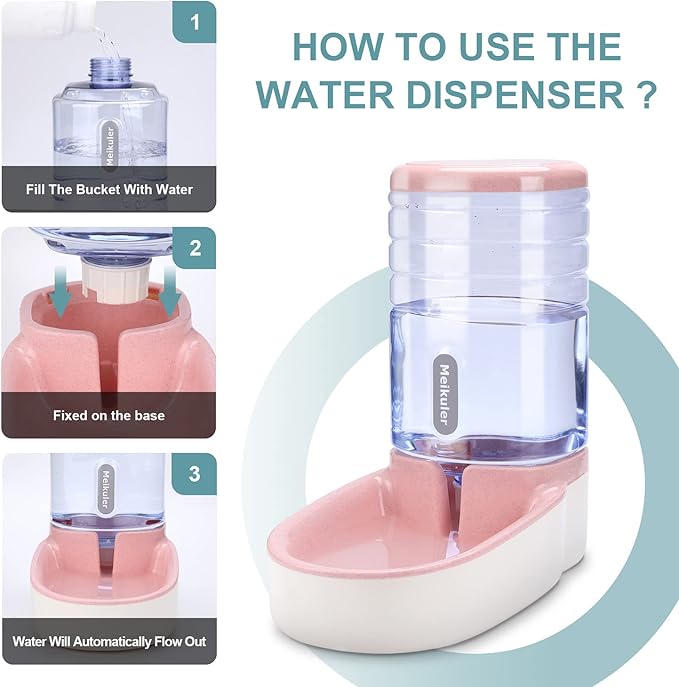 HOW TO USE THE WATER DISPENSER ?

1

Meikuler

Fill The Bucket With Water

2

Fixed on the base

3

Meikuler

Water Will Automatically Flow Out

Meikuler