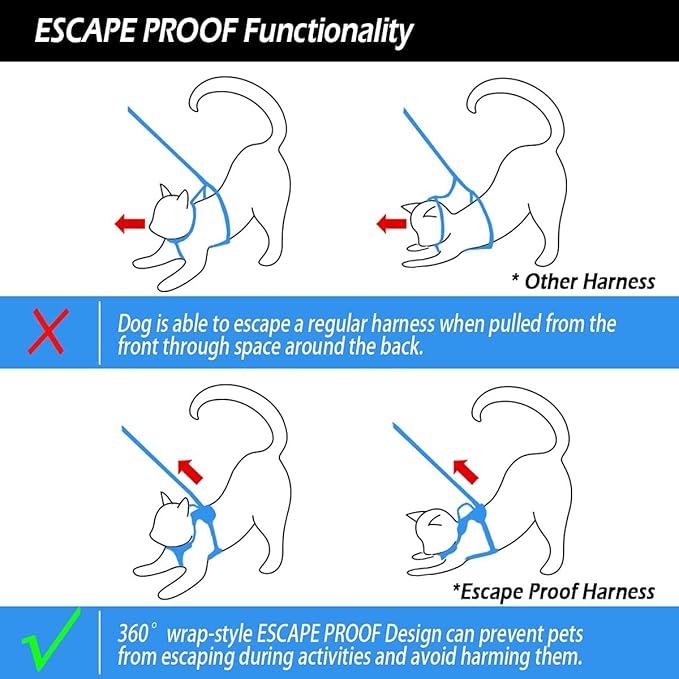 ESCAPE PROOF Functionality

* Other Harness

Dog is able to escape a regular harness when pulled from the front through space around the back.

*Escape Proof Harness

360° wrap-style ESCAPE PROOF Design can prevent pets from escaping during activities and avoid harming them.