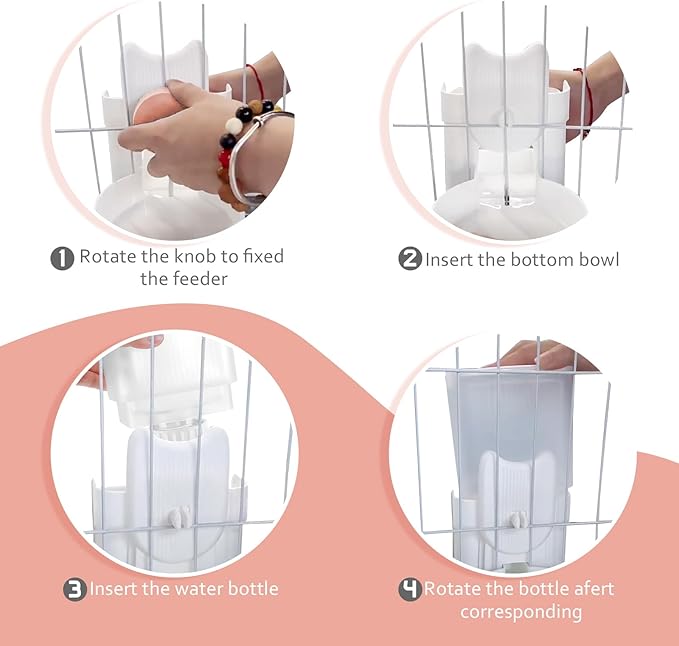 1 Rotate the knob to fixed the feeder

2 Insert the bottom bowl

3 Insert the water bottle

4 Rotate the bottle afert corresponding