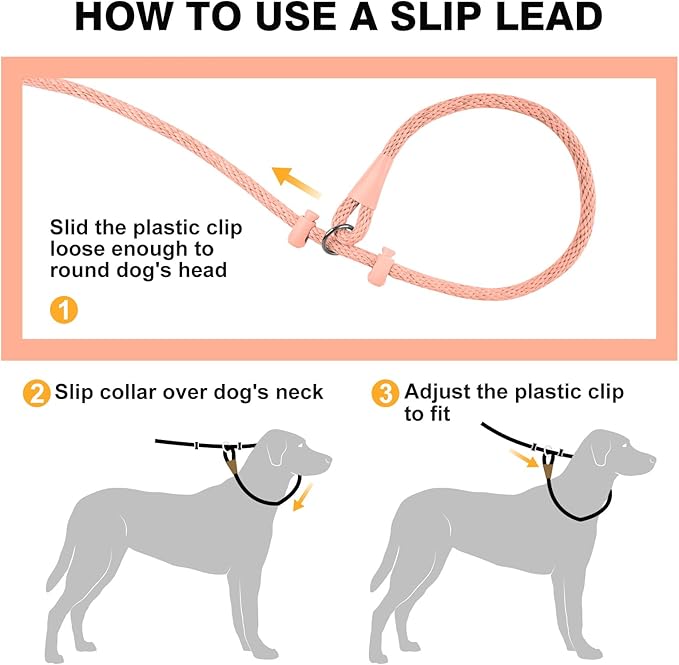 HOW TO USE A SLIP LEAD

Slid the plastic clip loose enough to round dog's head

1

2 Slip collar over dog's neck

3 Adjust the plastic clip to fit