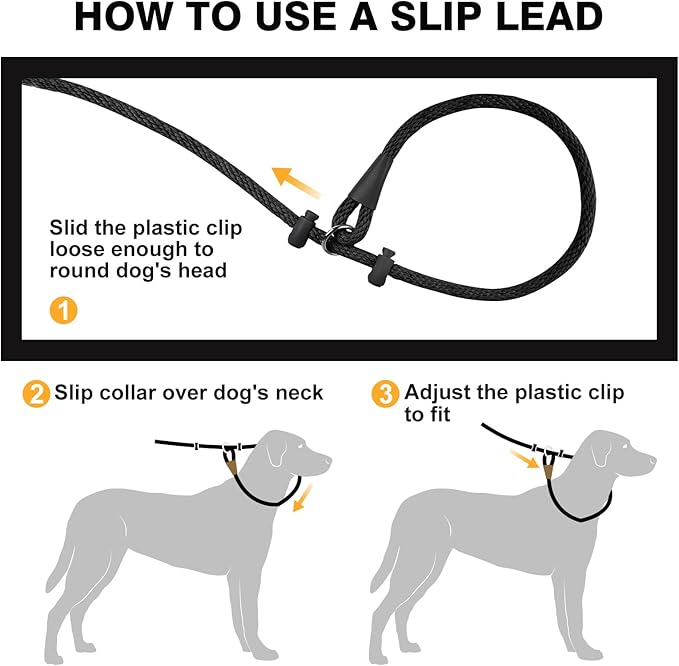 HOW TO USE A SLIP LEAD

Slid the plastic clip loose enough to round dog's head

1

2 Slip collar over dog's neck

3 Adjust the plastic clip to fit