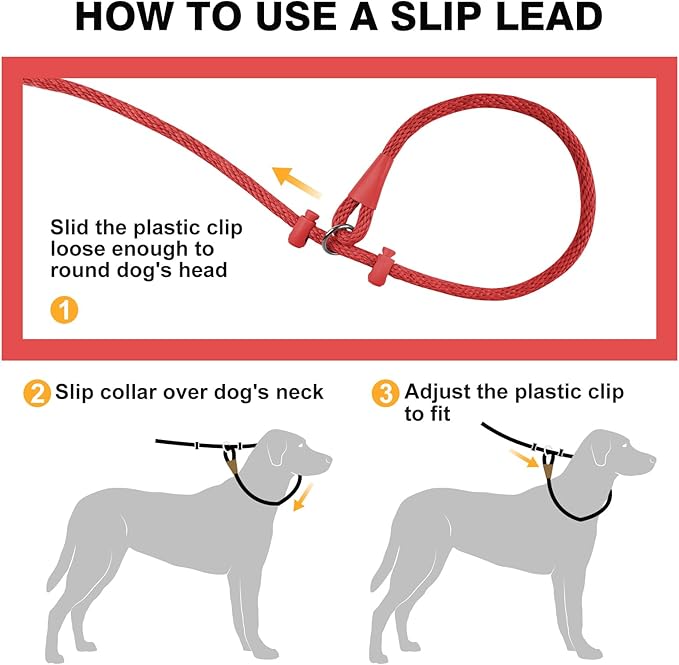 HOW TO USE A SLIP LEAD

Slid the plastic clip loose enough to round dog's head

1

2 Slip collar over dog's neck

3 Adjust the plastic clip to fit