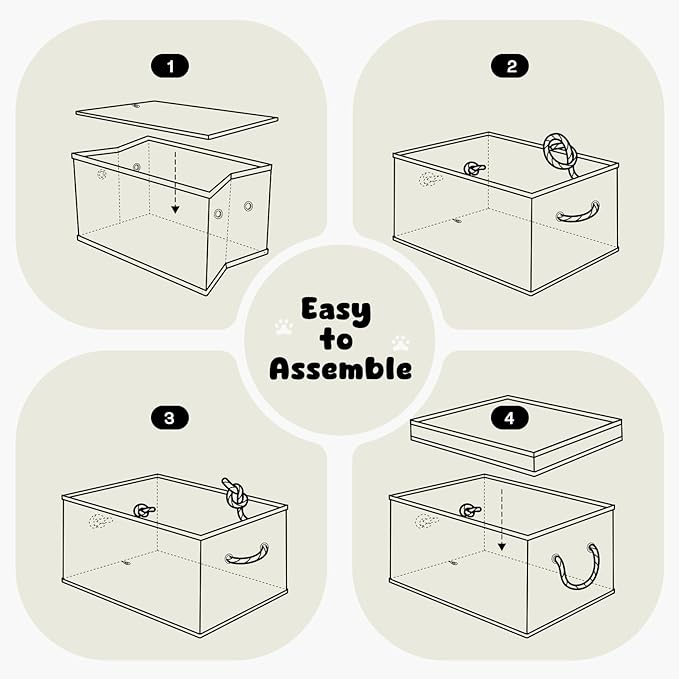 1

2

Easy to Assemble

3

4