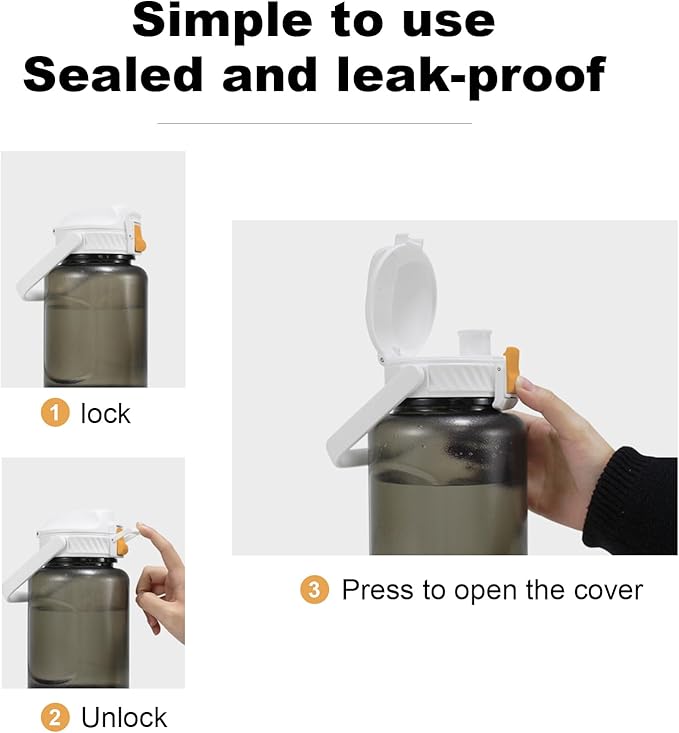 Simple to use
Sealed and leak-proof

1 lock

2 Unlock

3 Press to open the cover