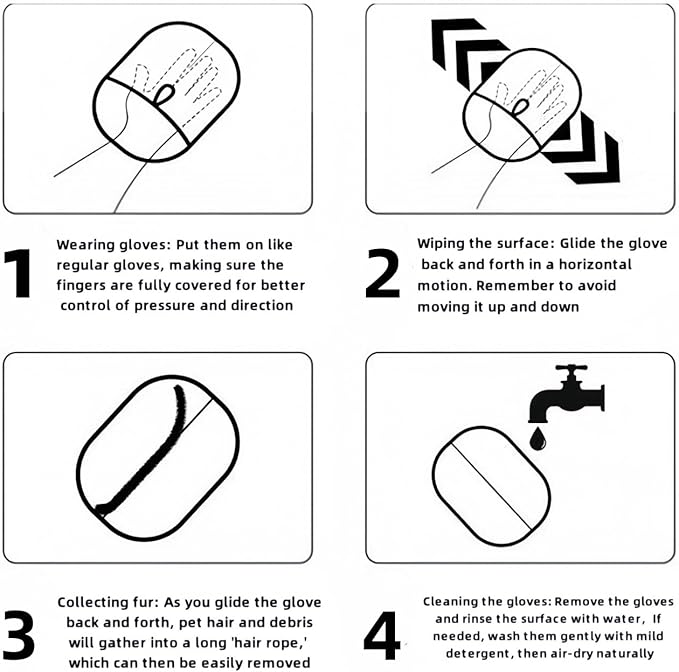 1
Wearing gloves: Put them on like regular gloves, making sure the fingers are fully covered for better control of pressure and direction

2
Wiping the surface: Glide the glove back and forth in a horizontal motion. Remember to avoid moving it up and down

3
Collecting fur: As you glide the glove back and forth, pet hair and debris will gather into a long 'hair rope,' which can then be easily removed

4
Cleaning the gloves: Remove the gloves and rinse the surface with water, If needed, wash them gently with mild detergent, then air-dry naturally