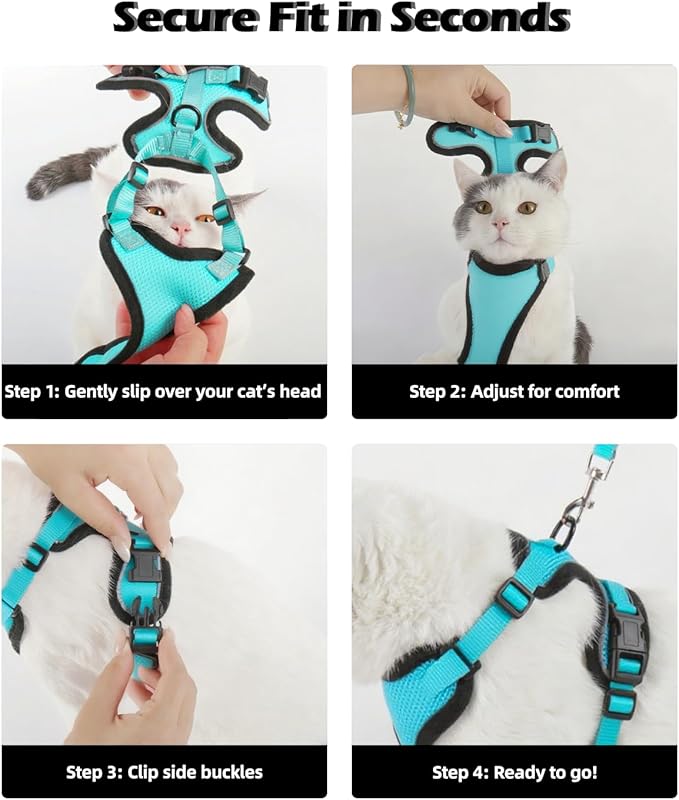 Secure Fit in Seconds

Step 1: Gently slip over your cat's head

Step 2: Adjust for comfort

Step 3: Clip side buckles

Step 4: Ready to go!