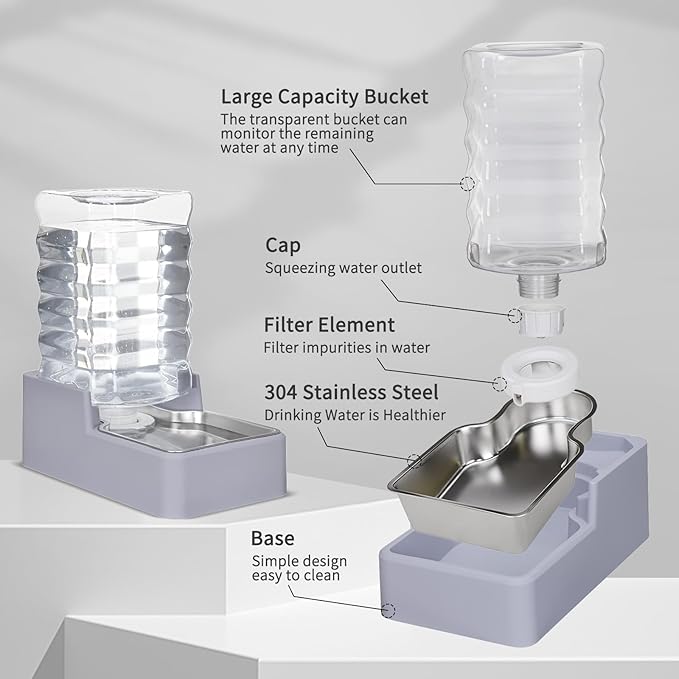 Large Capacity Bucket
The transparent bucket can monitor the remaining water at any time

Cap
Squeezing water outlet

Filter Element
Filter impurities in water

304 Stainless Steel
Drinking Water is Healthier

Base
Simple design easy to clean