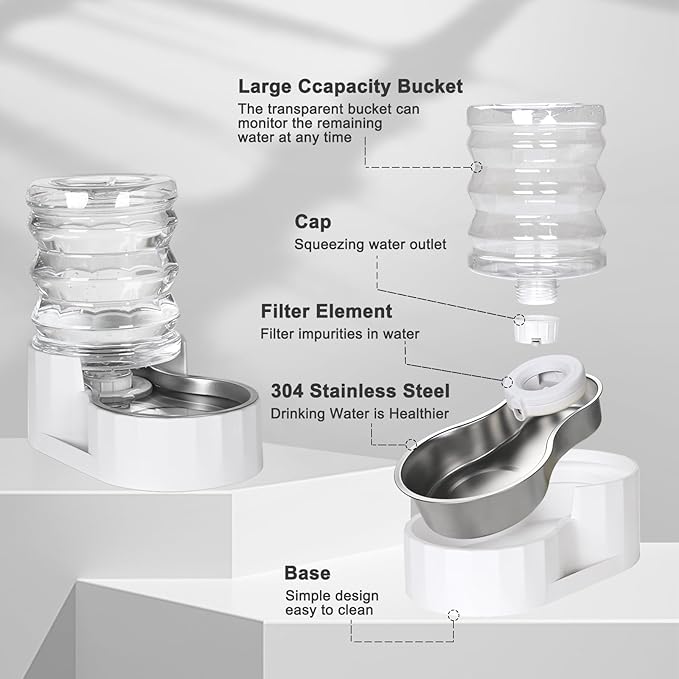 Large Ccapacity Bucket
The transparent bucket can monitor the remaining water at any time

Cap
Squeezing water outlet

Filter Element
Filter impurities in water

304 Stainless Steel
Drinking Water is Healthier

Base
Simple design easy to clean