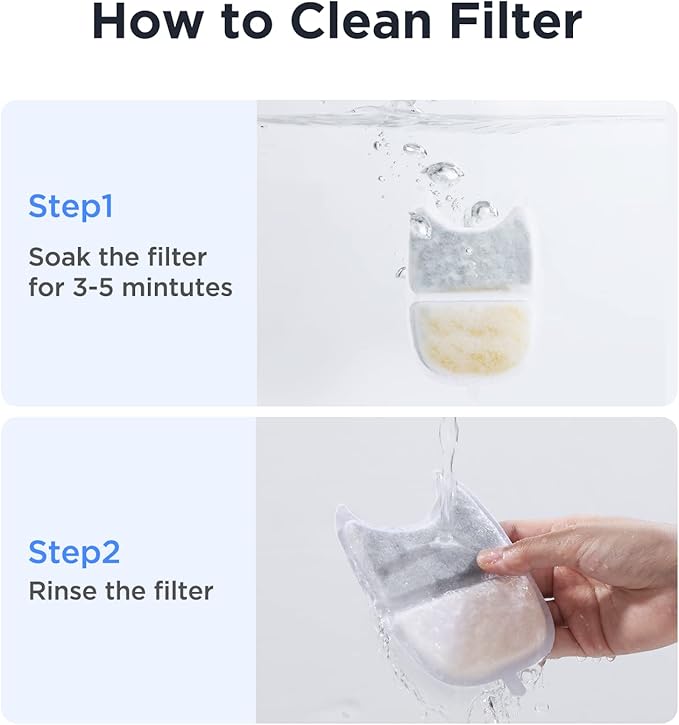 How to Clean Filter

Step1
Soak the filter for 3-5 mintutes

Step2
Rinse the filter