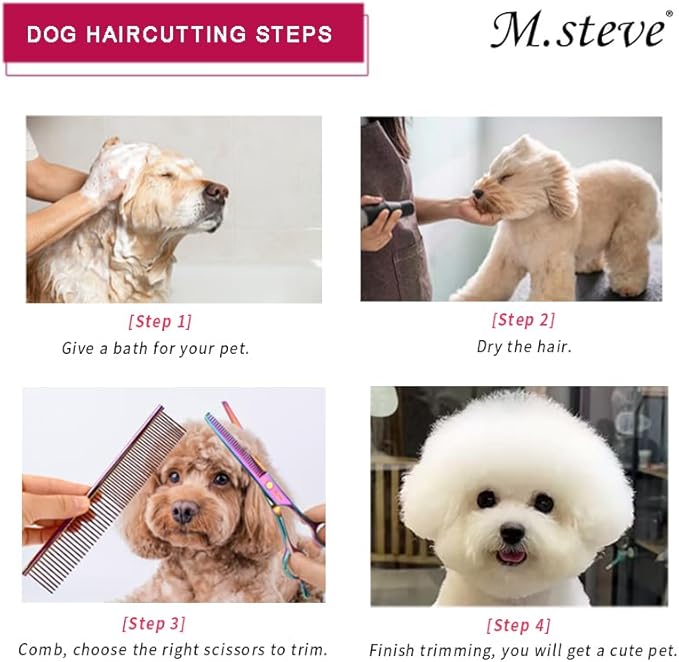 DOG HAIRCUTTING STEPS

M.steve®

[Step 1]
Give a bath for your pet.

[Step 2]
Dry the hair.

[Step 3]
Comb, choose the right scissors to trim.

[Step 4]
Finish trimming, you will get a cute pet.