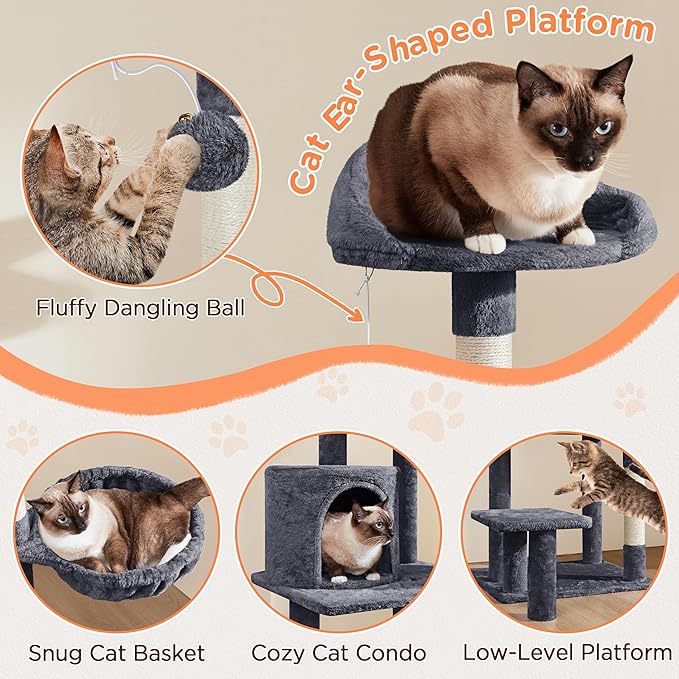 Cat Ear-Shaped Platform

Fluffy Dangling Ball

Snug Cat Basket

Cozy Cat Condo

Low-Level Platform