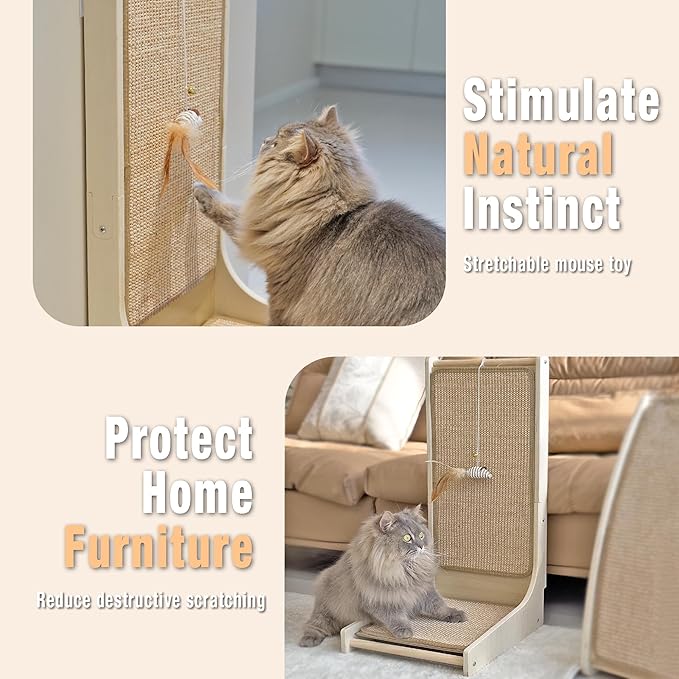 Stimulate
Natural
Instinct

Stretchable mouse toy

Protect
Home
Furniture

Reduce destructive scratching