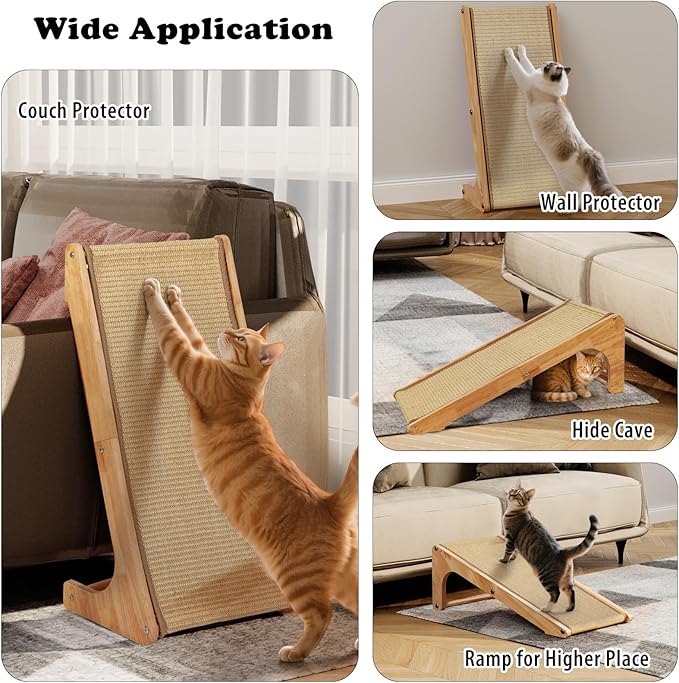 Wide Application

Couch Protector

Wall Protector

Hide Cave

Ramp for Higher Place