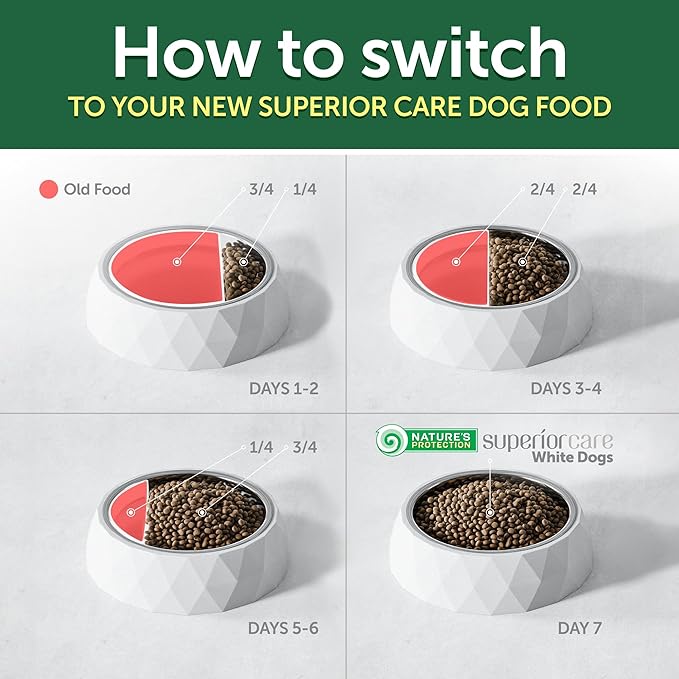 How to switch
TO YOUR NEW SUPERIOR CARE DOG FOOD

Old Food

3/4 1/4

DAYS 1-2

2/4 2/4

DAYS 3-4

1/4 3/4

DAYS 5-6

NATURE'S PROTECTION superiorcare White Dogs

DAY 7