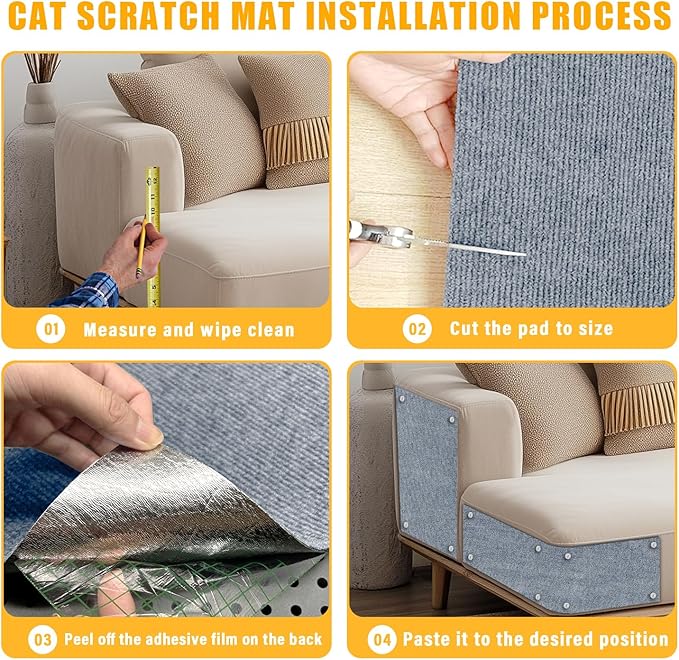 CAT SCRATCH MAT INSTALLATION PROCESS

01 Measure and wipe clean

02 Cut the pad to size

03 Peel off the adhesive film on the back

04 Paste it to the desired position