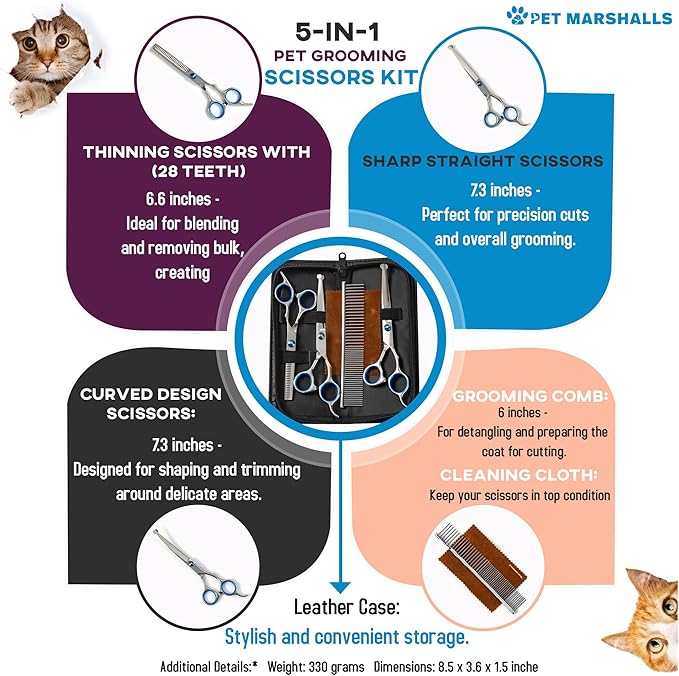 PET MARSHALLS

5-IN-1
PET GROOMING
SCISSORS KIT

THINNING SCISSORS WITH (28 TEETH)
6.6 inches -
Ideal for blending and removing bulk, creating

SHARP STRAIGHT SCISSORS
7.3 inches -
Perfect for precision cuts and overall grooming.

CURVED DESIGN SCISSORS:
7.3 inches -
Designed for shaping and trimming around delicate areas.

GROOMING COMB:
6 inches -
For detangling and preparing the coat for cutting.

CLEANING CLOTH:
Keep your scissors in top condition

Leather Case:
Stylish and convenient storage.

Additional Details:* Weight: 330 grams Dimensions: 8.5 x 3.6 x 1.5 inche