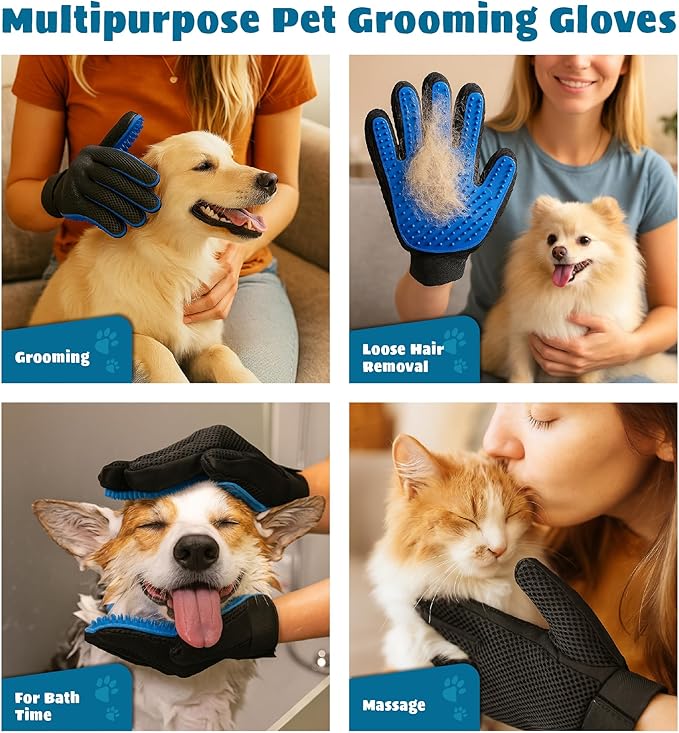 Multipurpose Pet Grooming Gloves

Grooming

Loose Hair Removal

For Bath Time

Massage