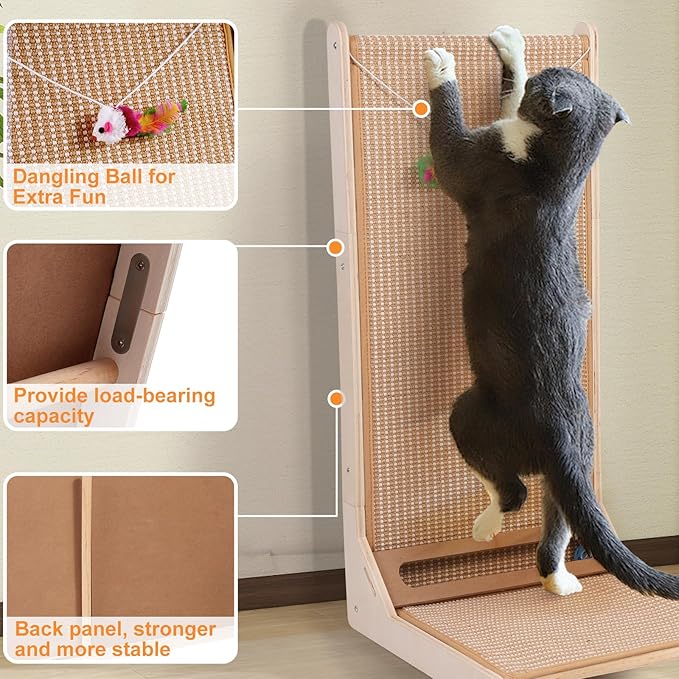 Dangling Ball for Extra Fun

Provide load-bearing capacity

Back panel, stronger and more stable