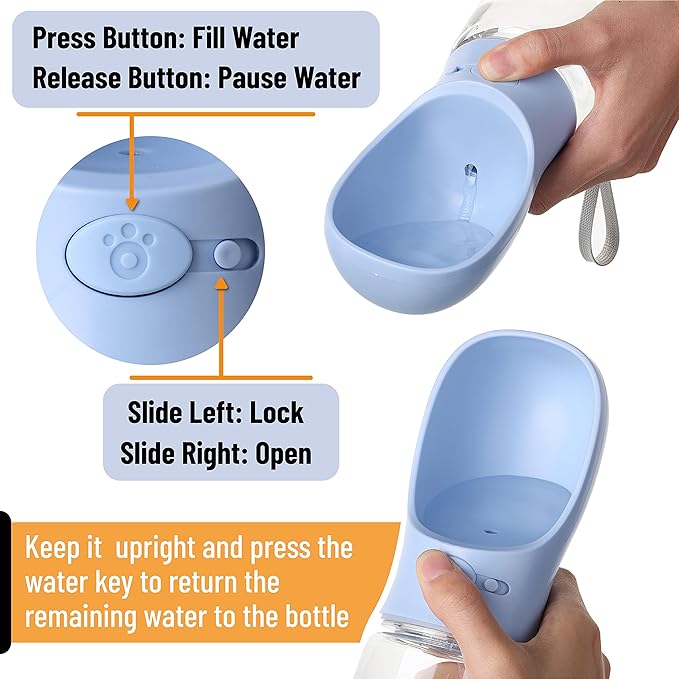 Press Button: Fill Water
Release Button: Pause Water

Slide Left: Lock
Slide Right: Open

Keep it upright and press the water key to return the remaining water to the bottle