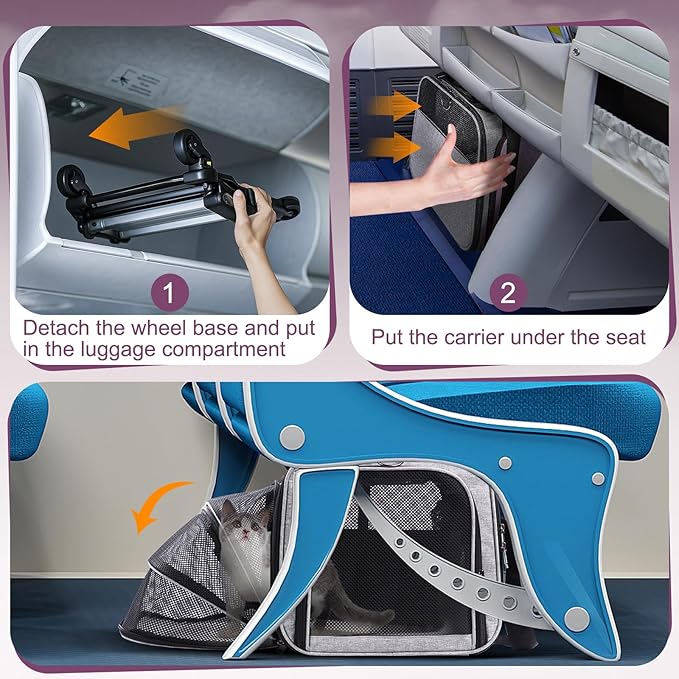 1

Detach the wheel base and put in the luggage compartment

2

Put the carrier under the seat