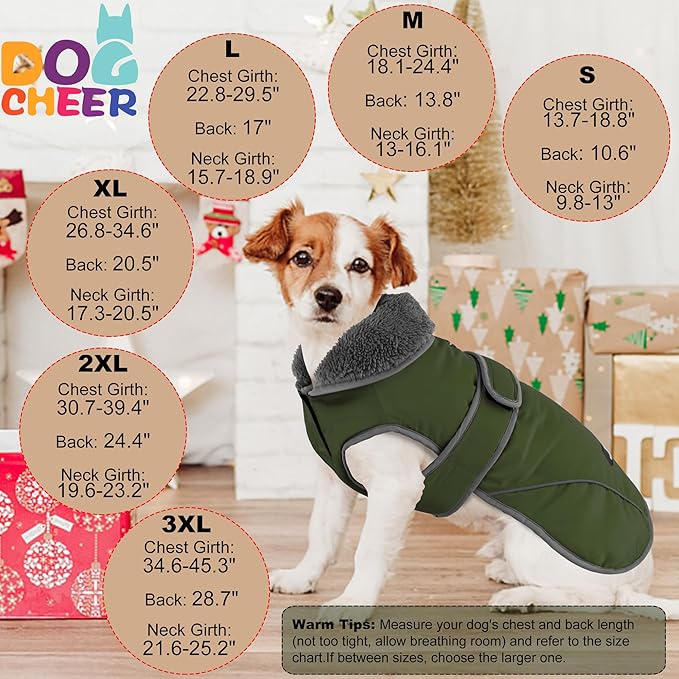 DOG CHEER

L
Chest Girth: 22.8-29.5"
Back: 17"
Neck Girth: 15.7-18.9"

M
Chest Girth: 18.1-24.4"
Back: 13.8"
Neck Girth: 13-16.1"

S
Chest Girth: 13.7-18.8"
Back: 10.6"
Neck Girth: 9.8-13"

XL
Chest Girth: 26.8-34.6"
Back: 20.5"
Neck Girth: 17.3-20.5"

2XL
Chest Girth: 30.7-39.4"
Back: 24.4"
Neck Girth: 19.6-23.2"

3XL
Chest Girth: 34.6-45.3"
Back: 28.7"
Neck Girth: 21.6-25.2"

Warm Tips: Measure your dog's chest and back length (not too tight, allow breathing room) and refer to the size chart.If between sizes, choose the larger one.