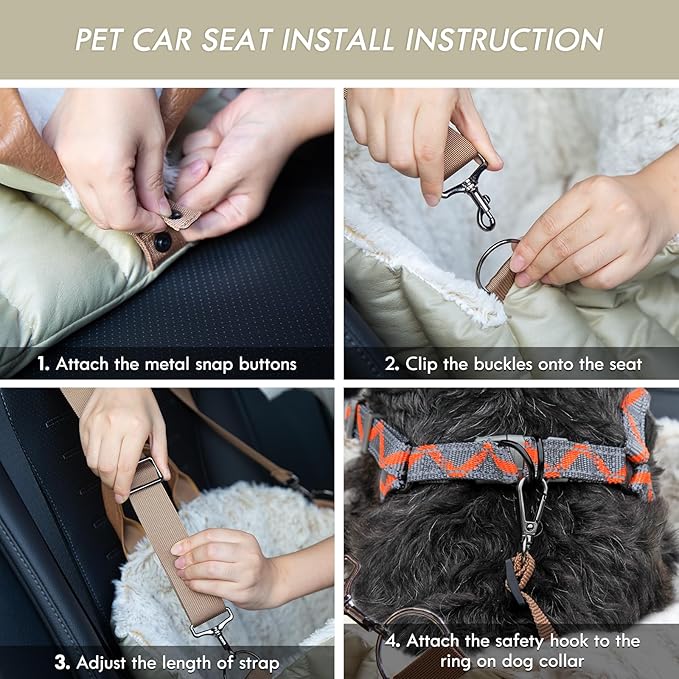 PET CAR SEAT INSTALL INSTRUCTION

1. Attach the metal snap buttons

2. Clip the buckles onto the seat

3. Adjust the length of strap

4. Attach the safety hook to the ring on dog collar