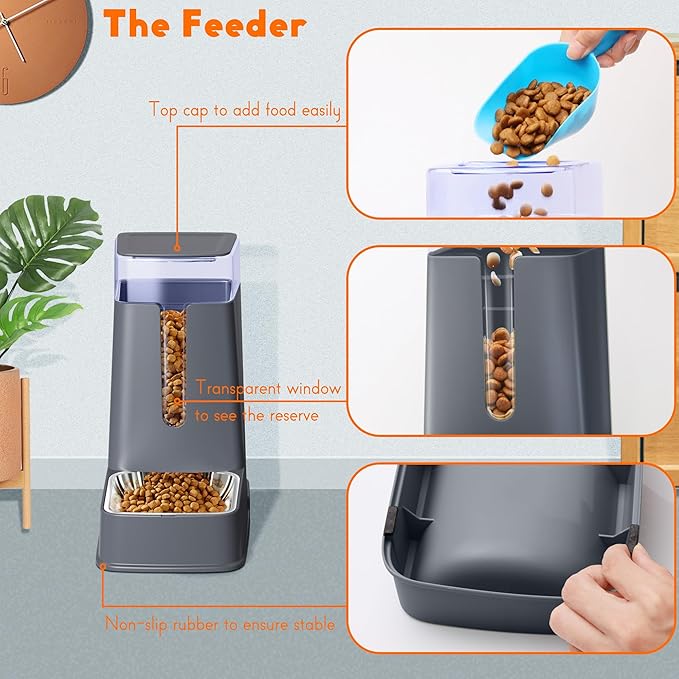 The Feeder

Top cap to add food easily

Transparent window to see the reserve

Non-slip rubber to ensure stable