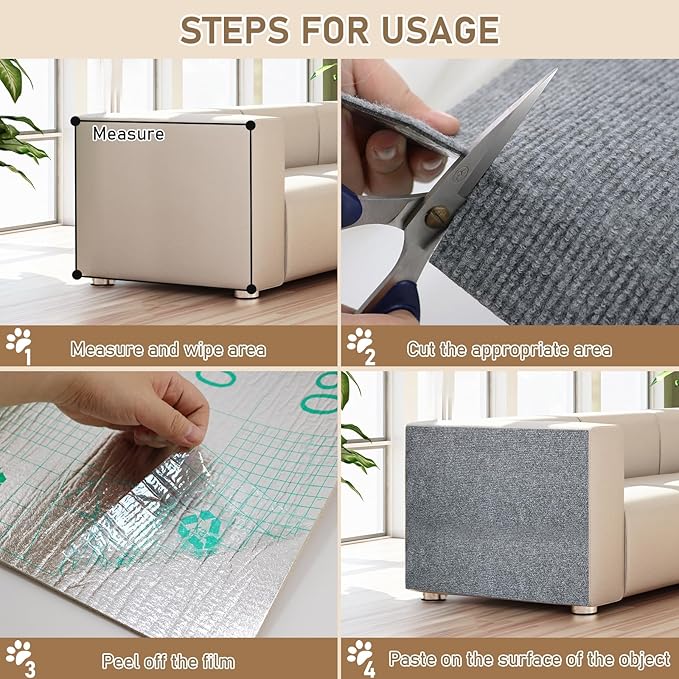 STEPS FOR USAGE

Measure

1 Measure and wipe area

2 Cut the appropriate area

3 Peel off the film

4 Paste on the surface of the object