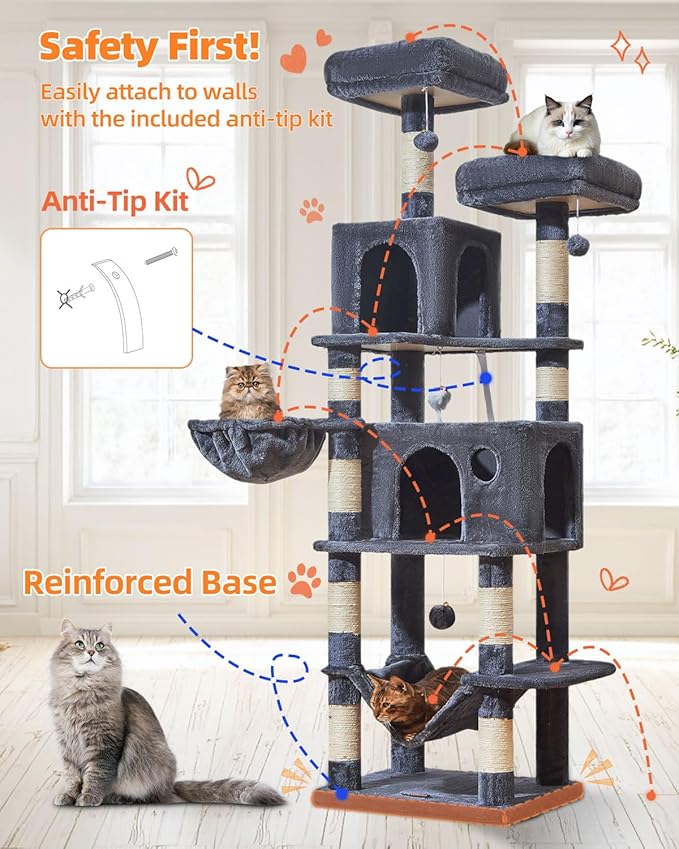 Safety First!
Easily attach to walls with the included anti-tip kit

Anti-Tip Kit

Reinforced Base