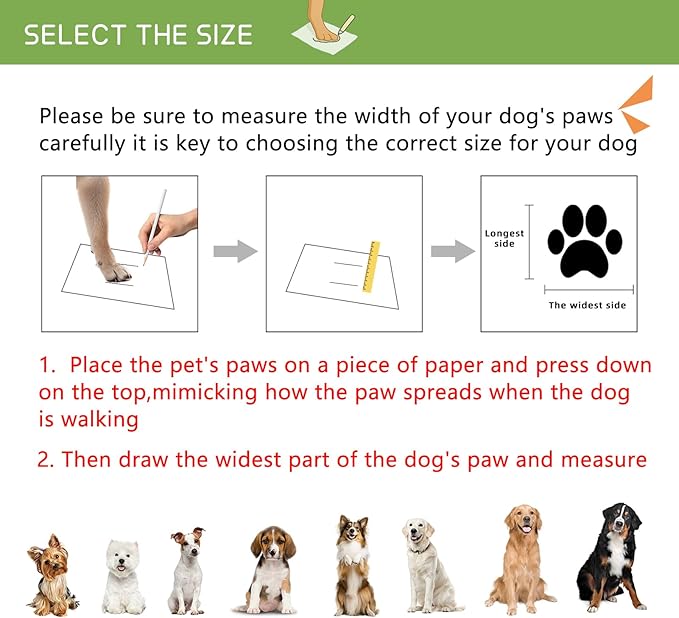 SELECT THE SIZE

Please be sure to measure the width of your dog's paws carefully it is key to choosing the correct size for your dog

Longest side

The widest side

1. Place the pet's paws on a piece of paper and press down on the top,mimicking how the paw spreads when the dog is walking

2. Then draw the widest part of the dog's paw and measure