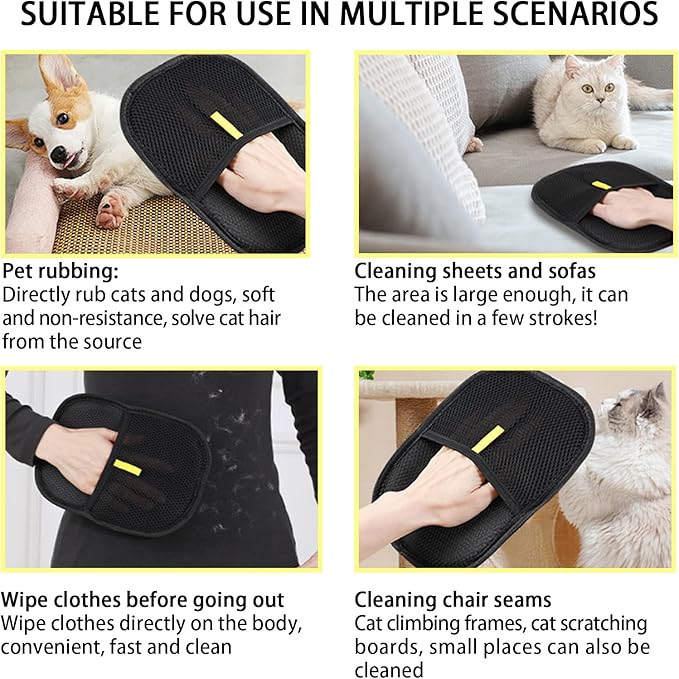 SUITABLE FOR USE IN MULTIPLE SCENARIOS

Pet rubbing:
Directly rub cats and dogs, soft and non-resistance, solve cat hair from the source

Cleaning sheets and sofas
The area is large enough, it can be cleaned in a few strokes!

Wipe clothes before going out
Wipe clothes directly on the body, convenient, fast and clean

Cleaning chair seams
Cat climbing frames, cat scratching boards, small places can also be cleaned