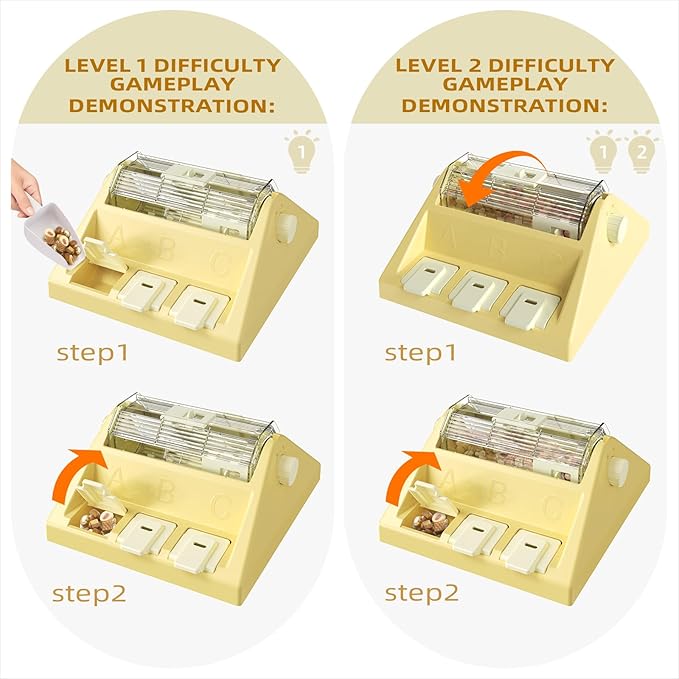 LEVEL 1 DIFFICULTY GAMEPLAY DEMONSTRATION:

1

A B C

step1

A B C

step2

LEVEL 2 DIFFICULTY GAMEPLAY DEMONSTRATION:

1 2

A B C

step1

A B C

step2