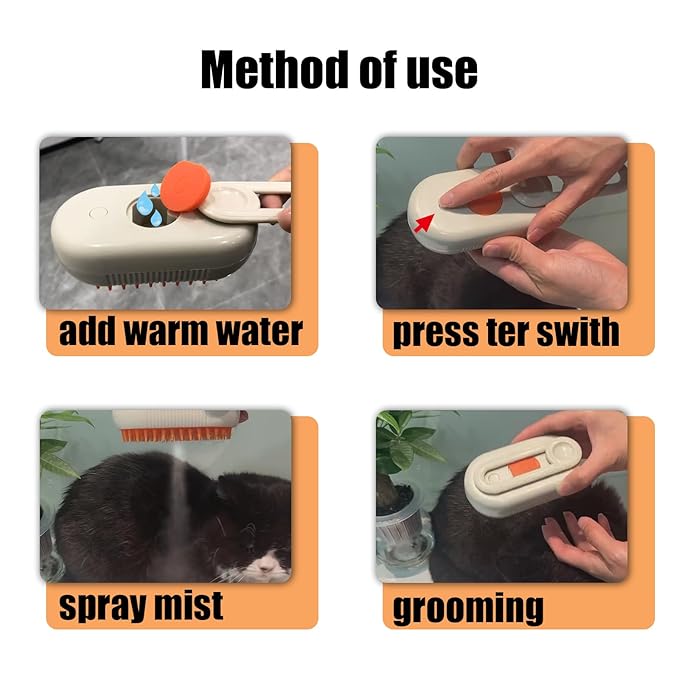 Method of use

add warm water

press ter swith

spray mist

grooming