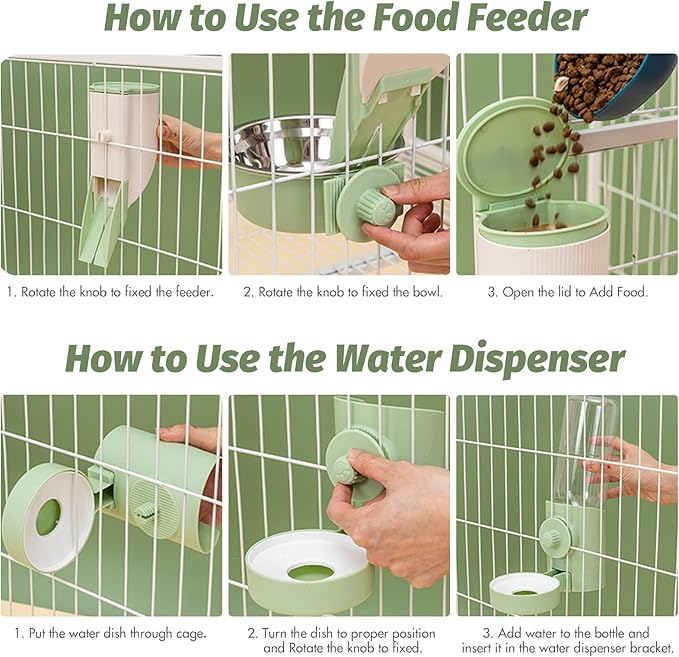 How to Use the Food Feeder

1. Rotate the knob to fixed the feeder.

2. Rotate the knob to fixed the bowl.

3. Open the lid to Add Food.

How to Use the Water Dispenser

1. Put the water dish through cage.

2. Turn the dish to proper position and Rotate the knob to fixed.

3. Add water to the bottle and insert it in the water dispenser bracket.