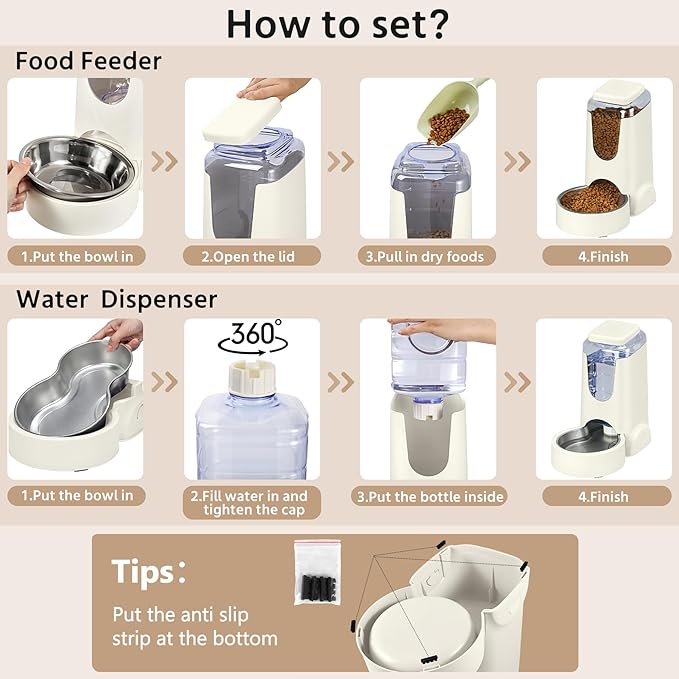 How to set?

Food Feeder

1.Put the bowl in

2.Open the lid

3.Pull in dry foods

4.Finish

Water Dispenser

360°

1.Put the bowl in

2.Fill water in and tighten the cap

3.Put the bottle inside

4.Finish

Tips:

Put the anti slip strip at the bottom