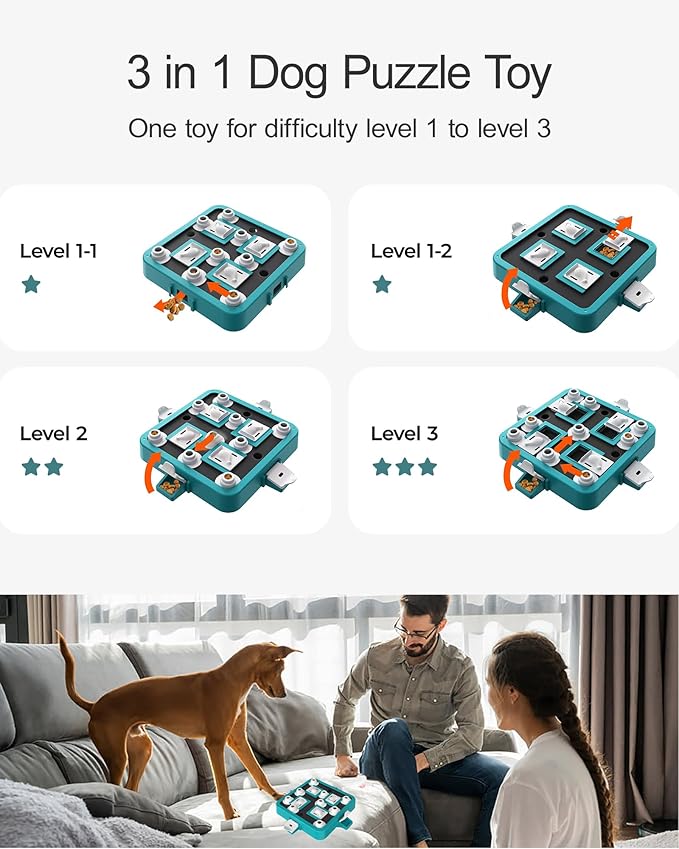 3 in 1 Dog Puzzle Toy

One toy for difficulty level 1 to level 3

Level 1-1
★

Level 1-2
★

Level 2
★★

Level 3
★★★