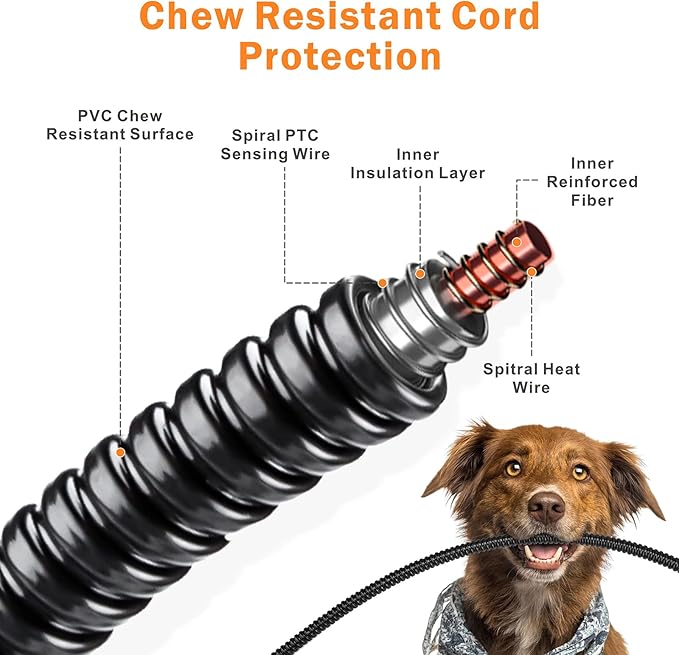 Chew Resistant Cord Protection

PVC Chew Resistant Surface

Spiral PTC Sensing Wire

Inner Insulation Layer

Inner Reinforced Fiber

Spitral Heat Wire