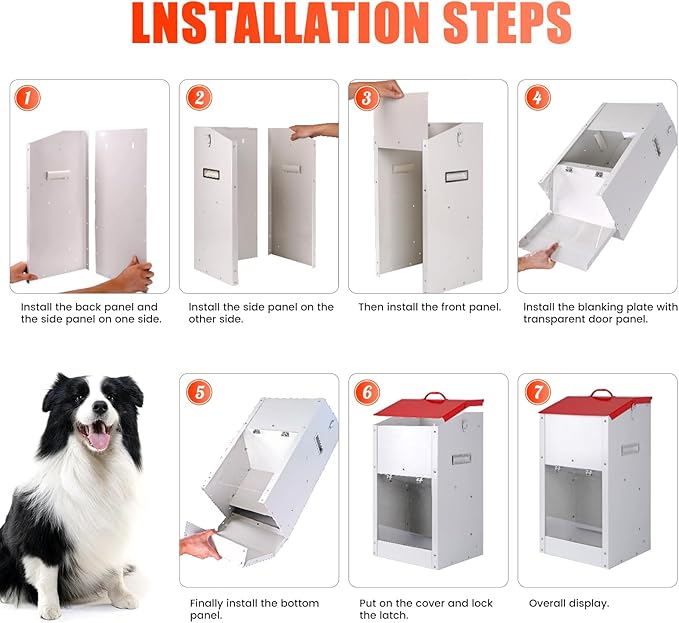 LNSTALLATION STEPS

1
Install the back panel and the side panel on one side.

2
Install the side panel on the other side.

3
Then install the front panel.

4
Install the blanking plate with transparent door panel.

5
Finally install the bottom panel.

6
Put on the cover and lock the latch.

7
Overall display.