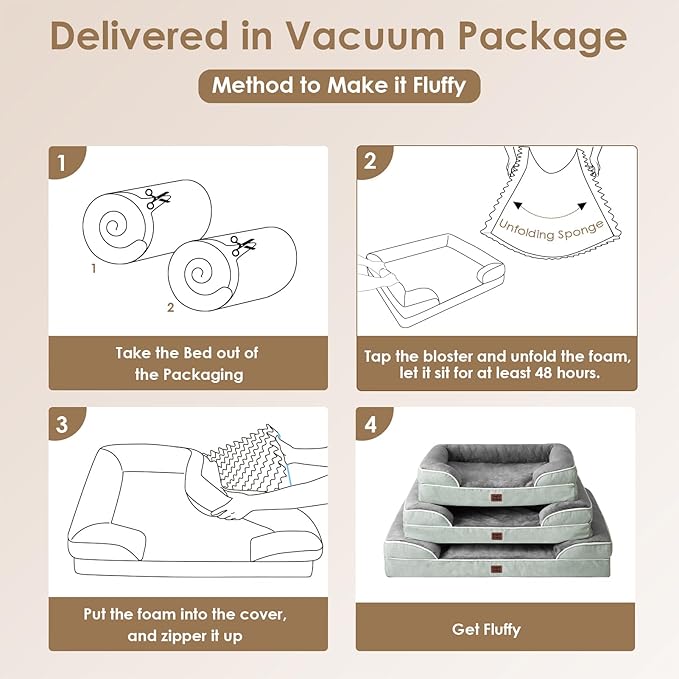 Delivered in Vacuum Package

Method to Make it Fluffy

1

1

2

Take the Bed out of the Packaging

2

Unfolding Sponge

Tap the bloster and unfold the foam, let it sit for at least 48 hours.

3

Put the foam into the cover, and zipper it up

4

Get Fluffy