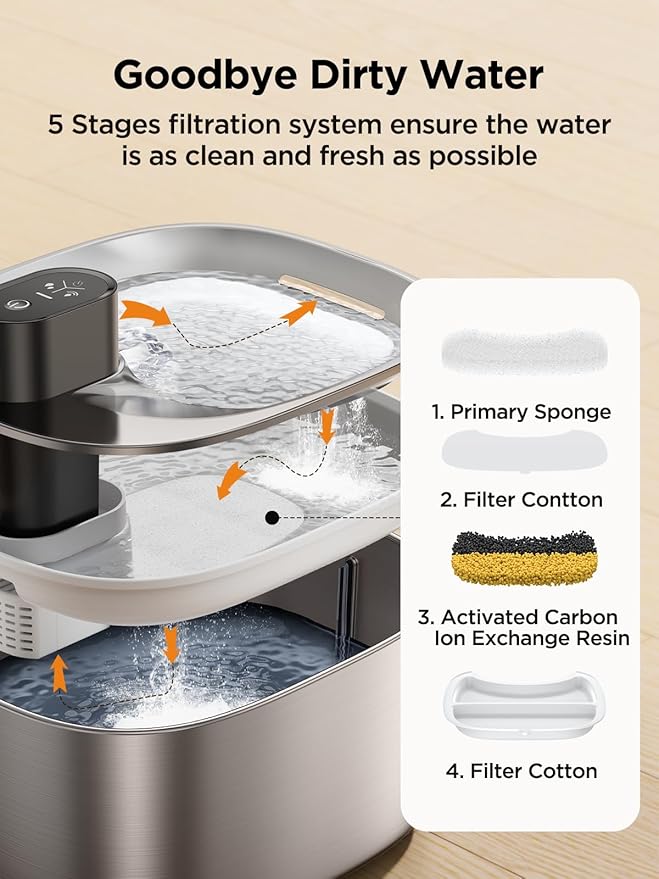 Goodbye Dirty Water

5 Stages filtration system ensure the water is as clean and fresh as possible

1. Primary Sponge

2. Filter Contton

3. Activated Carbon Ion Exchange Resin

4. Filter Cotton