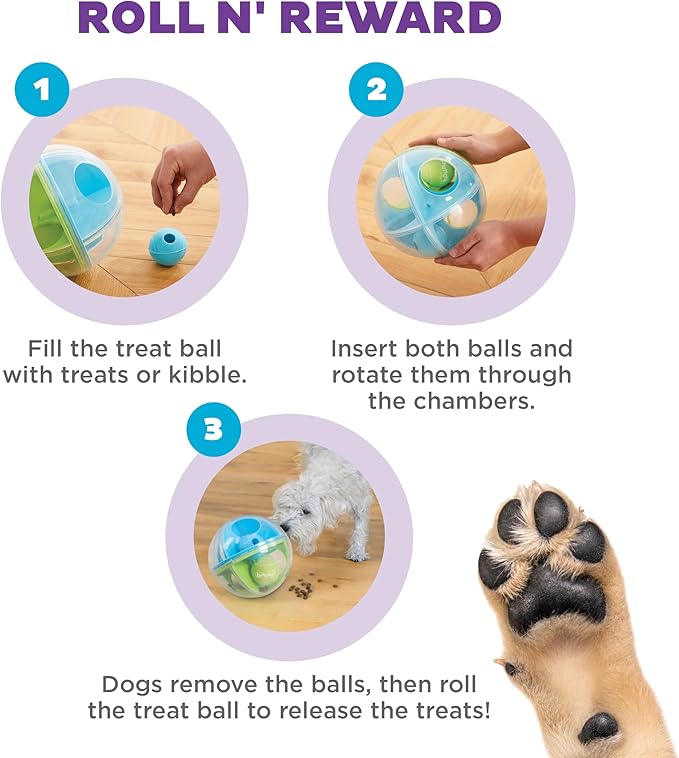 ROLL N' REWARD

1

Fill the treat ball with treats or kibble.

2

Insert both balls and rotate them through the chambers.

3

Dogs remove the balls, then roll the treat ball to release the treats!