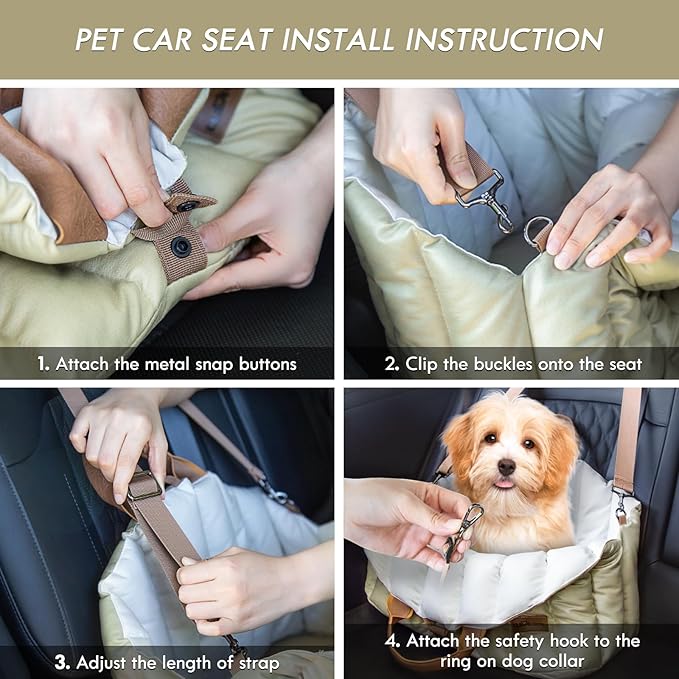 PET CAR SEAT INSTALL INSTRUCTION

1. Attach the metal snap buttons

2. Clip the buckles onto the seat

3. Adjust the length of strap

4. Attach the safety hook to the ring on dog collar