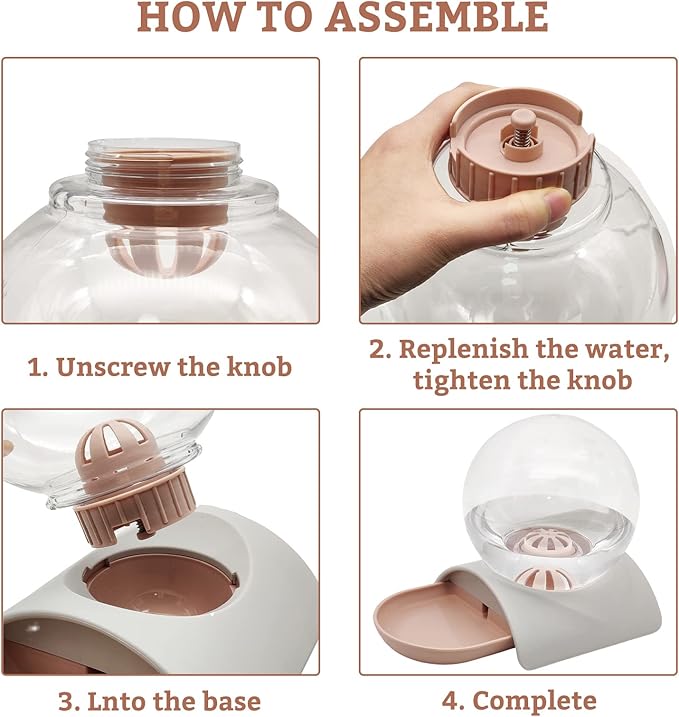 HOW TO ASSEMBLE

1. Unscrew the knob

2. Replenish the water, tighten the knob

3. Lnto the base

4. Complete