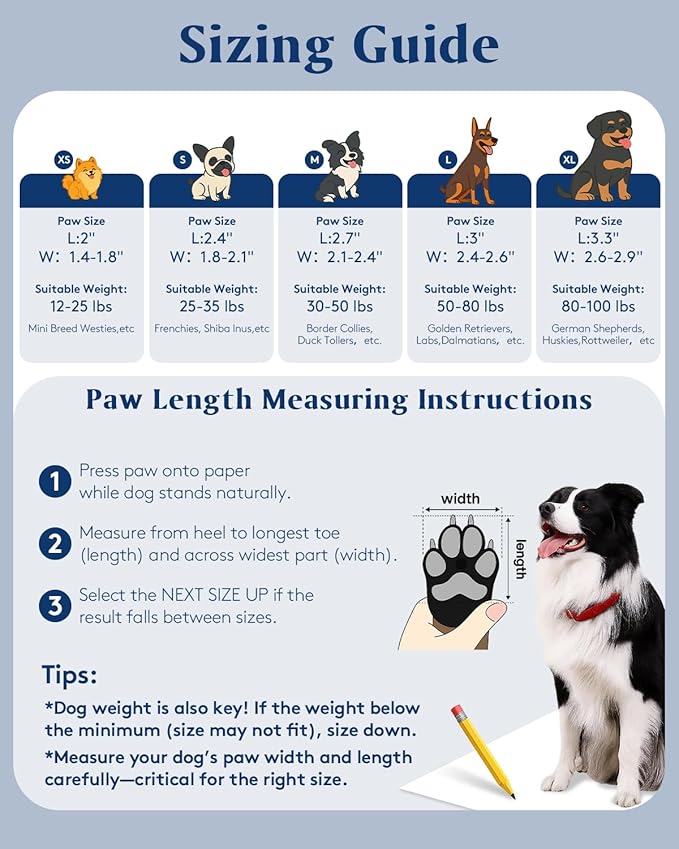 Sizing Guide

XS
Paw Size
L:2"
W: 1.4-1.8"
Suitable Weight:
12-25 lbs
Mini Breed Westies,etc

S
Paw Size
L:2.4"
W: 1.8-2.1"
Suitable Weight:
25-35 lbs
Frenchies, Shiba Inus,etc

M
Paw Size
L:2.7"
W: 2.1-2.4"
Suitable Weight:
30-50 lbs
Border Collies, Duck Tollers, etc.

L
Paw Size
L:3"
W: 2.4-2.6"
Suitable Weight:
50-80 lbs
Golden Retrievers, Labs,Dalmatians, etc.

XL
Paw Size
L:3.3"
W: 2.6-2.9"
Suitable Weight:
80-100 lbs
German Shepherds, Huskies,Rottweiler, etc

Paw Length Measuring Instructions

1 Press paw onto paper while dog stands naturally.

2 Measure from heel to longest toe (length) and across widest part (width).

3 Select the NEXT SIZE UP if the result falls between sizes.

width
length

Tips:
*Dog weight is also key! If the weight below the minimum (size may not fit), size down.
*Measure your dog's paw width and length carefully—critical for the right size.