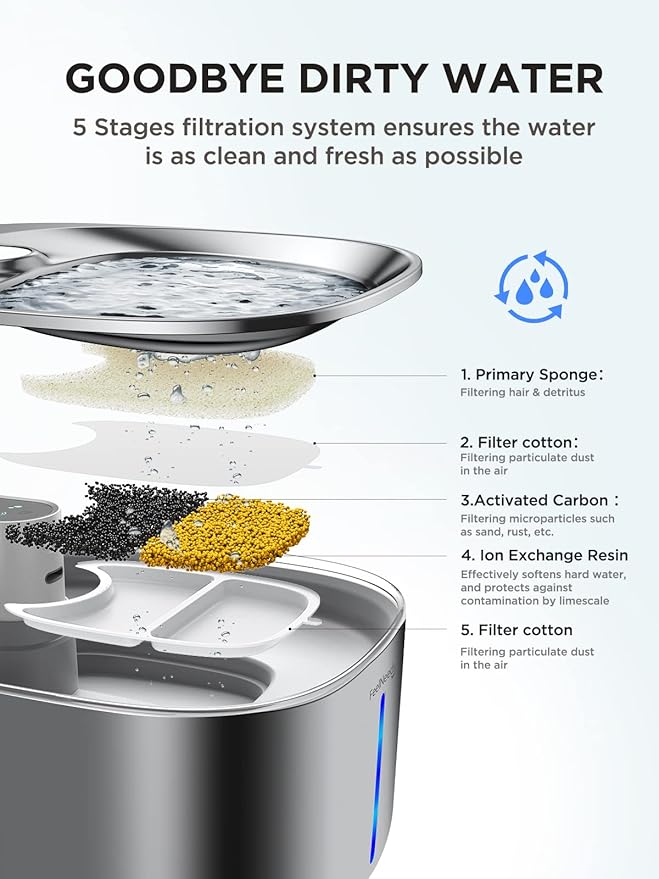 GOODBYE DIRTY WATER

5 Stages filtration system ensures the water is as clean and fresh as possible

1. Primary Sponge:
Filtering hair & detritus

2. Filter cotton:
Filtering particulate dust in the air

3.Activated Carbon :
Filtering microparticles such as sand, rust, etc.

4. Ion Exchange Resin
Effectively softens hard water, and protects against contamination by limescale

5. Filter cotton
Filtering particulate dust in the air

FeelNeedy