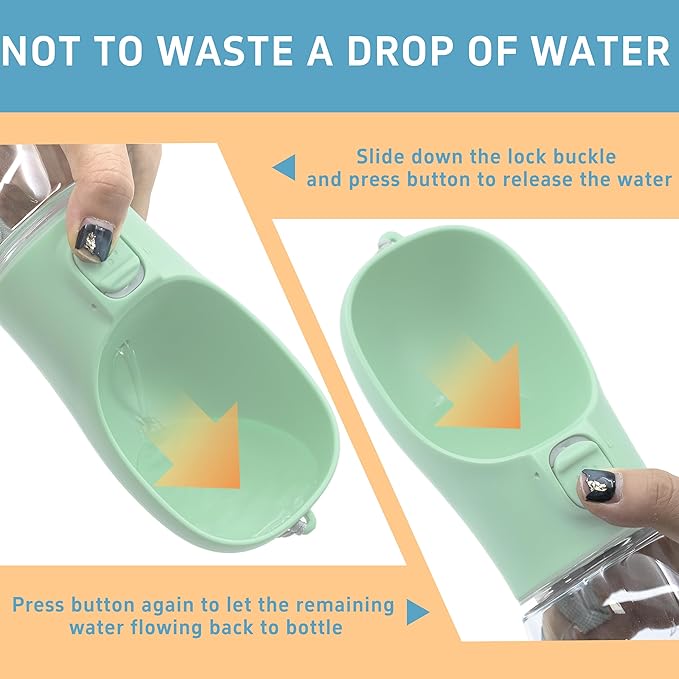 NOT TO WASTE A DROP OF WATER

Slide down the lock buckle and press button to release the water

Press button again to let the remaining water flowing back to bottle