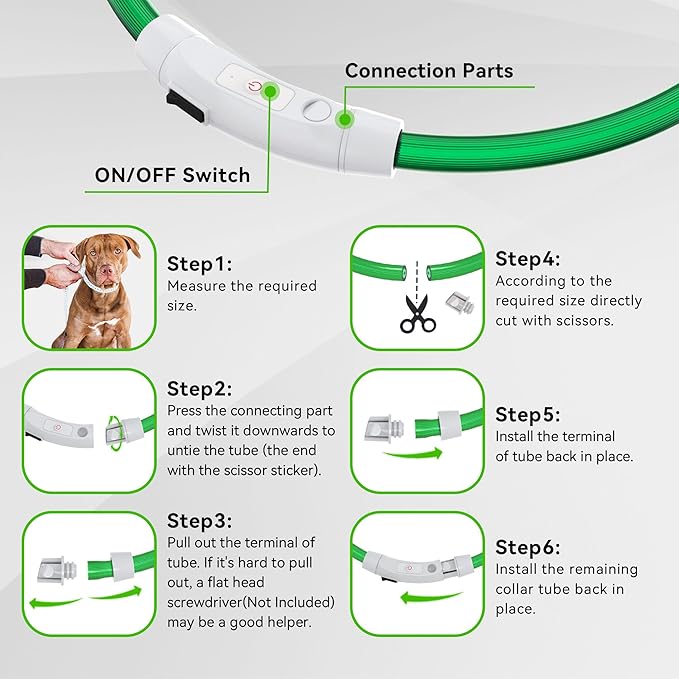 Connection Parts

ON/OFF Switch

Step1:
Measure the required size.

Step2:
Press the connecting part and twist it downwards to untie the tube (the end with the scissor sticker).

Step3:
Pull out the terminal of tube. If it's hard to pull out, a flat head screwdriver(Not Included) may be a good helper.

Step4:
According to the required size directly cut with scissors.

Step5:
Install the terminal of tube back in place.

Step6:
Install the remaining collar tube back in place.