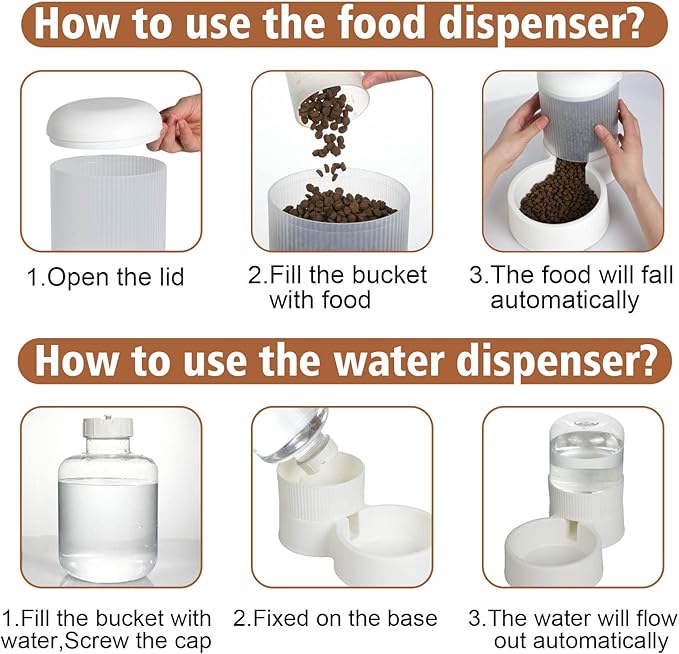 How to use the food dispenser?

1.Open the lid

2.Fill the bucket with food

3.The food will fall automatically

How to use the water dispenser?

1.Fill the bucket with water,Screw the cap

2.Fixed on the base

3.The water will flow out automatically