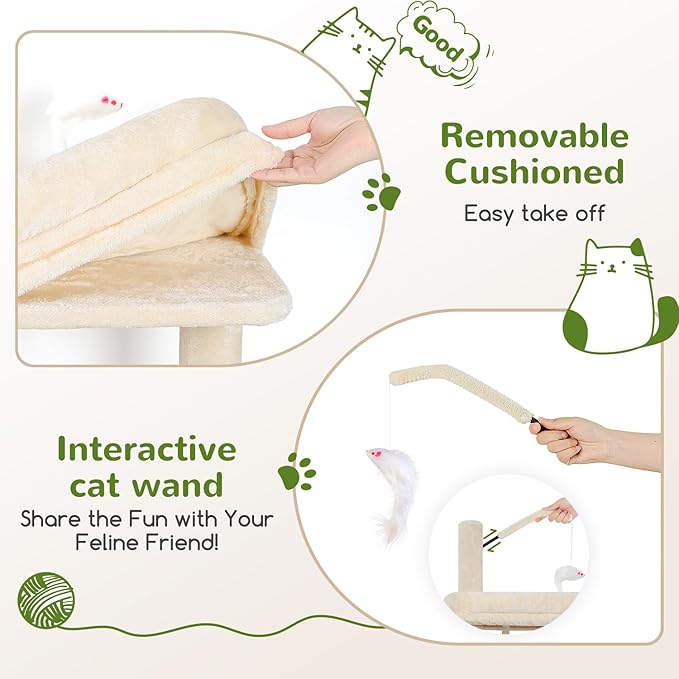 Good

Removable Cushioned

Easy take off

Interactive cat wand

Share the Fun with Your Feline Friend!